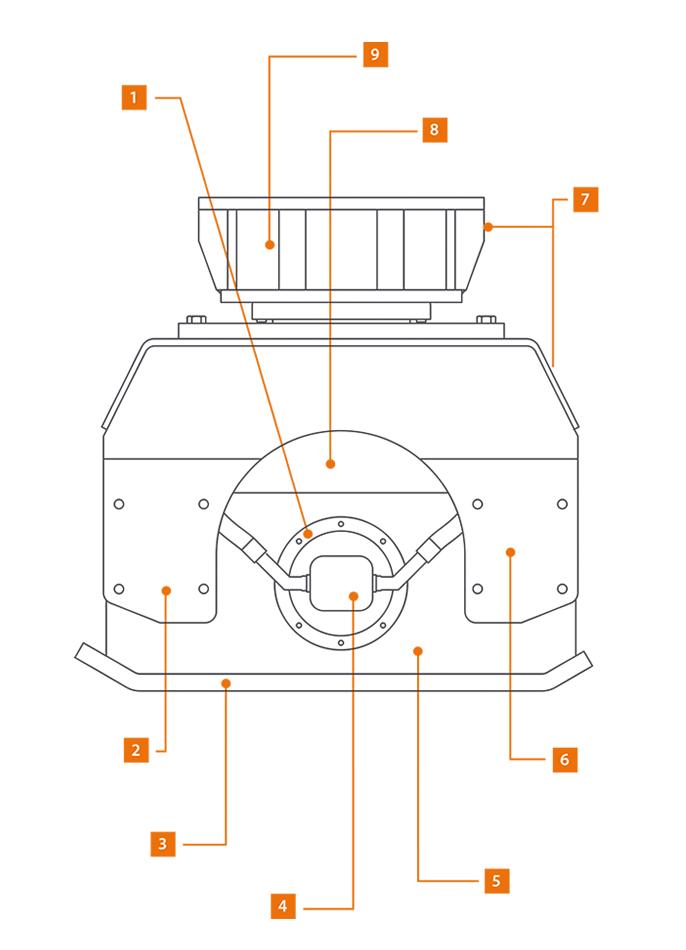 9
1
8
7
2
6
3
5
4